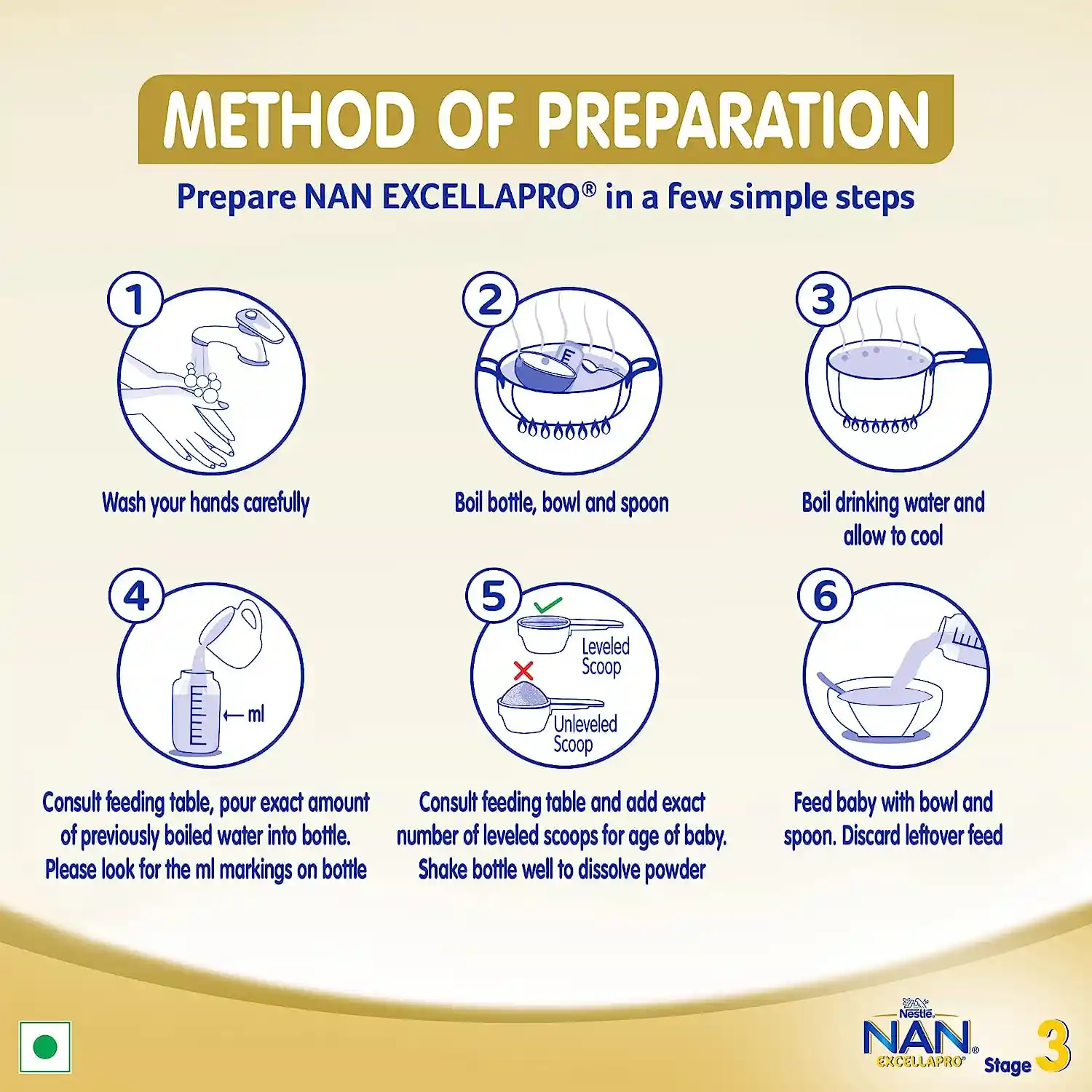 METHOD OF PREPARATION

Prepare NAN EXCELLAPRO® in a few simple steps

1

Wash your hands carefully

2

Boil bottle, bowl and spoon

3

Boil drinking water and allow to cool

4

← ml

Consult feeding table, pour exact amount of previously boiled water into bottle. Please look for the ml markings on bottle

5

Leveled Scoop

Unleveled Scoop

Consult feeding table and add exact number of leveled scoops for age of baby. Shake bottle well to dissolve powder

6

Feed baby with bowl and spoon. Discard leftover feed

Nestlé
NAN®
EXCELLAPRO®
Stage 3